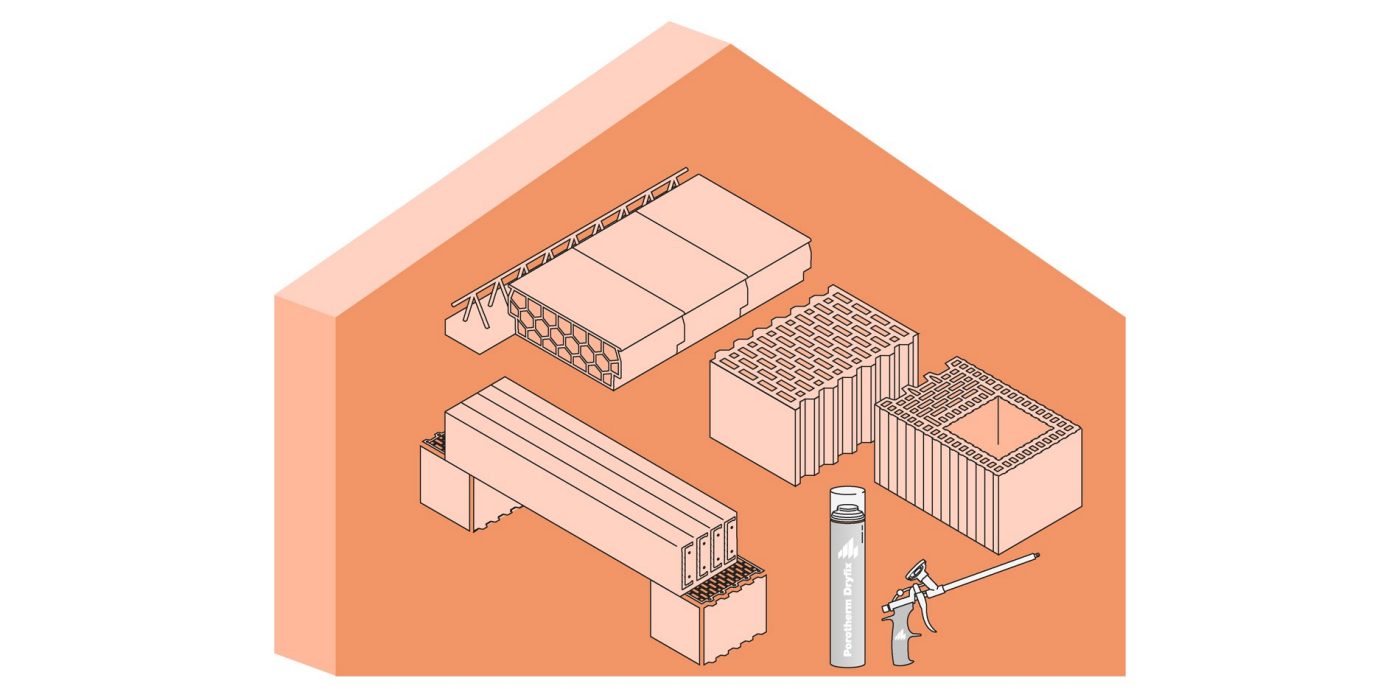 Porotherm Dryfix